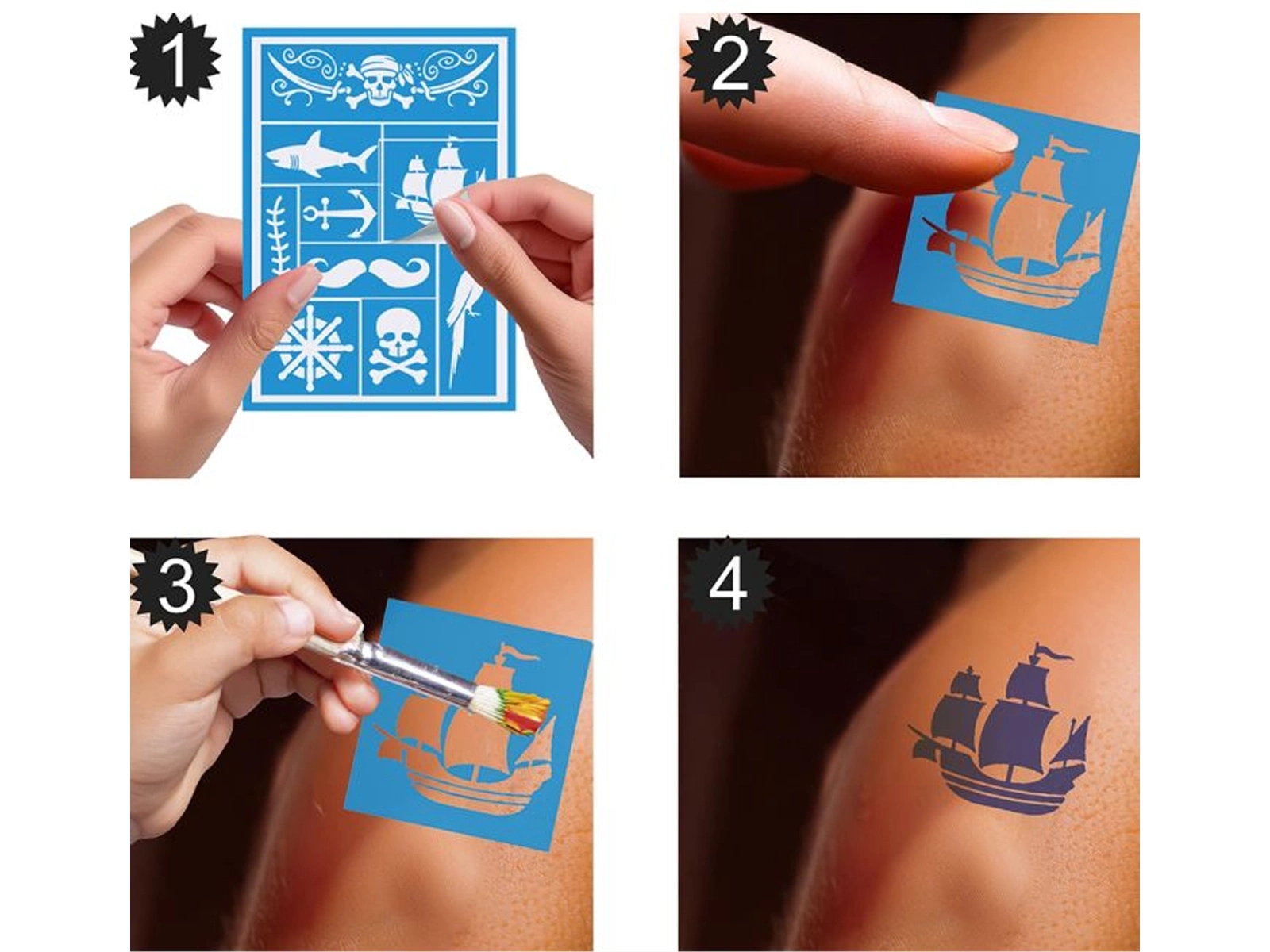 1
2
3
4