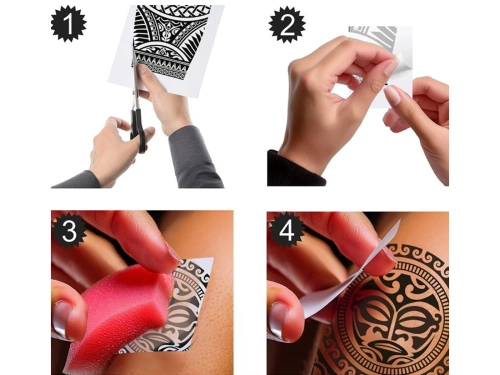 1

2

3

4