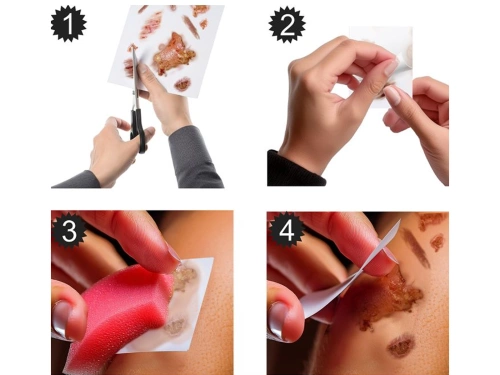 1

2

3

4