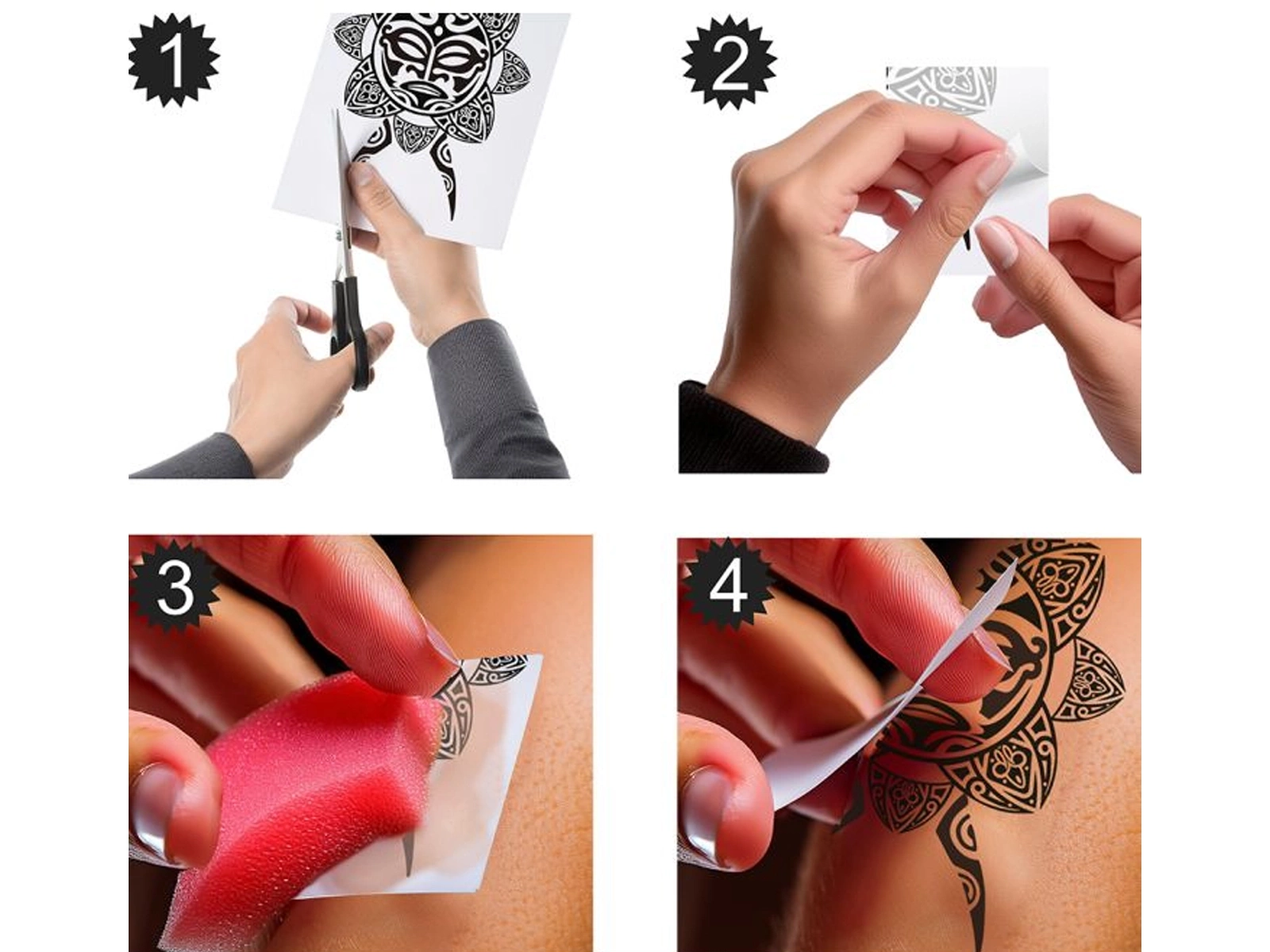 1

2

3

4