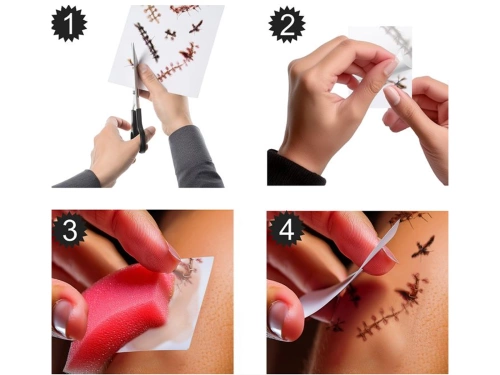 1

2

3

4