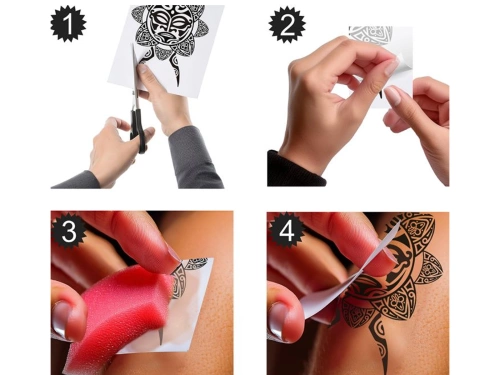 1

2

3

4