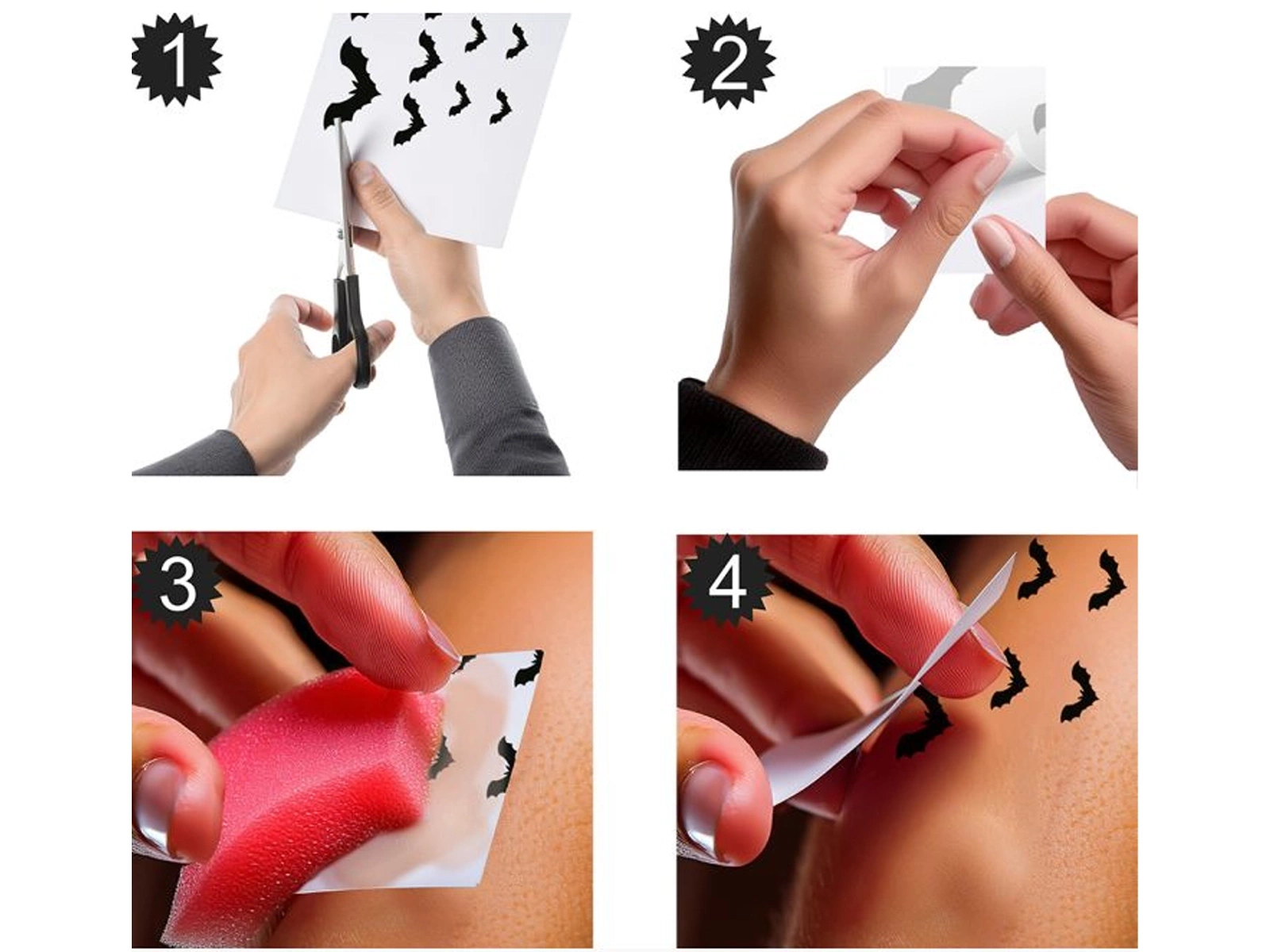 1

2

3

4