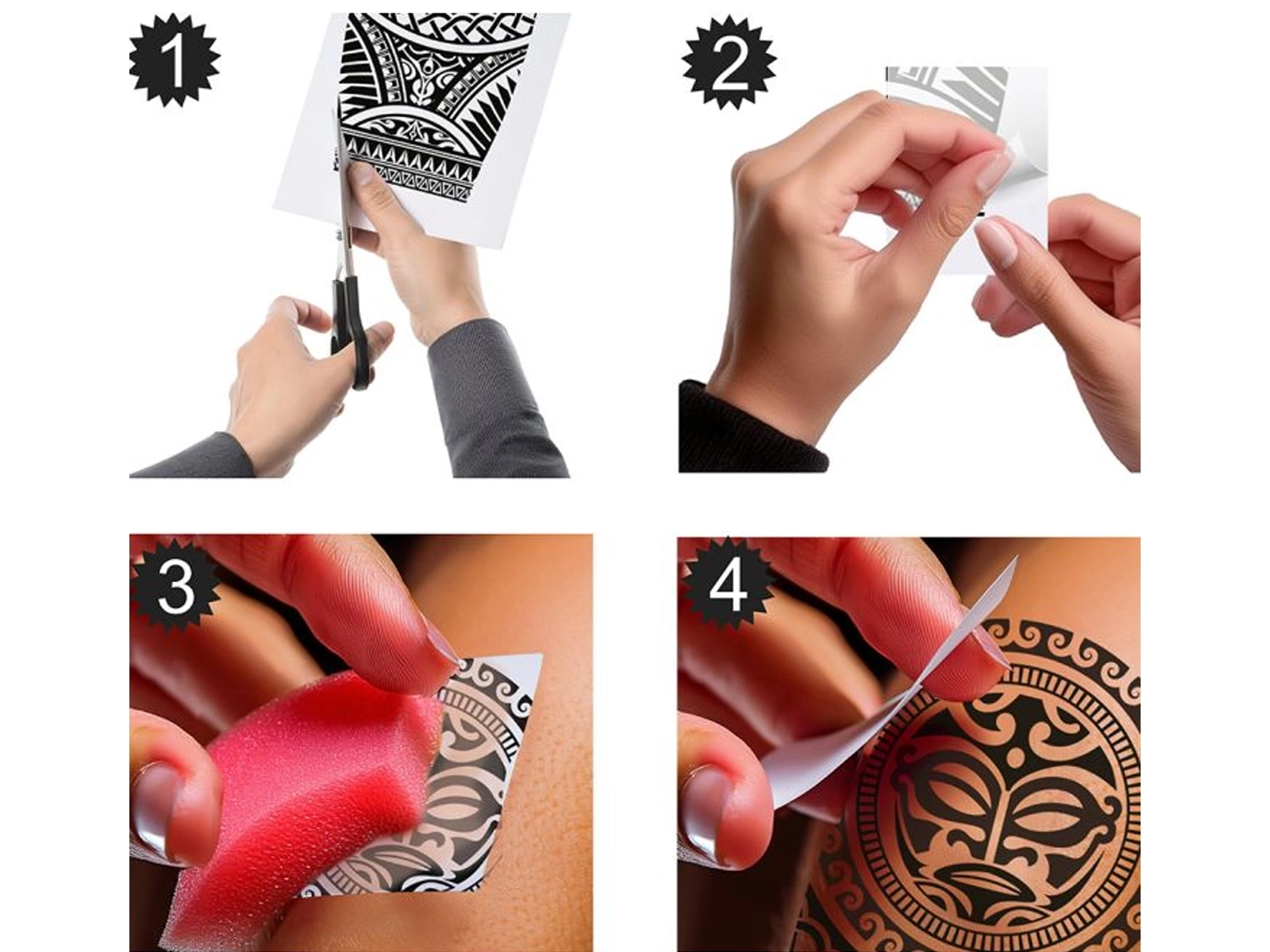 1

2

3

4