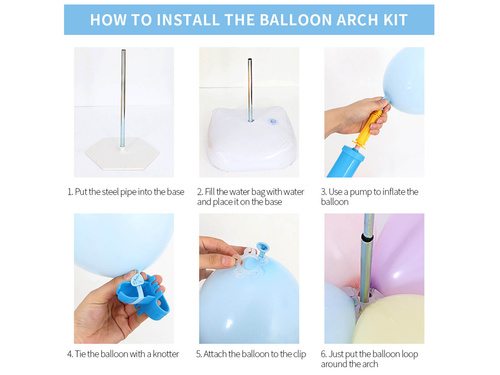 HOW TO INSTALL THE BALLOON ARCH KIT

1. Put the steel pipe into the base

2. Fill the water bag with water and place it on the base

3. Use a pump to inflate the balloon

4. Tie the balloon with a knotter

5. Attach the balloon to the clip

6. Just put the balloon loop around the arch