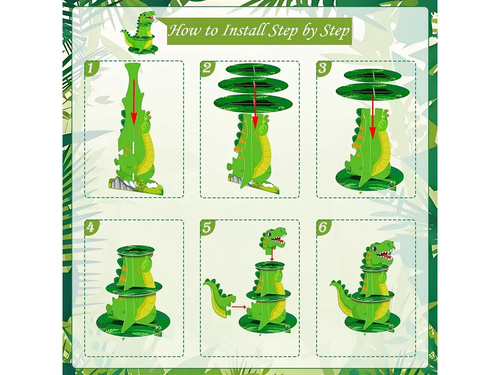 How to Install Step by Step

1

2

3

4

5

6