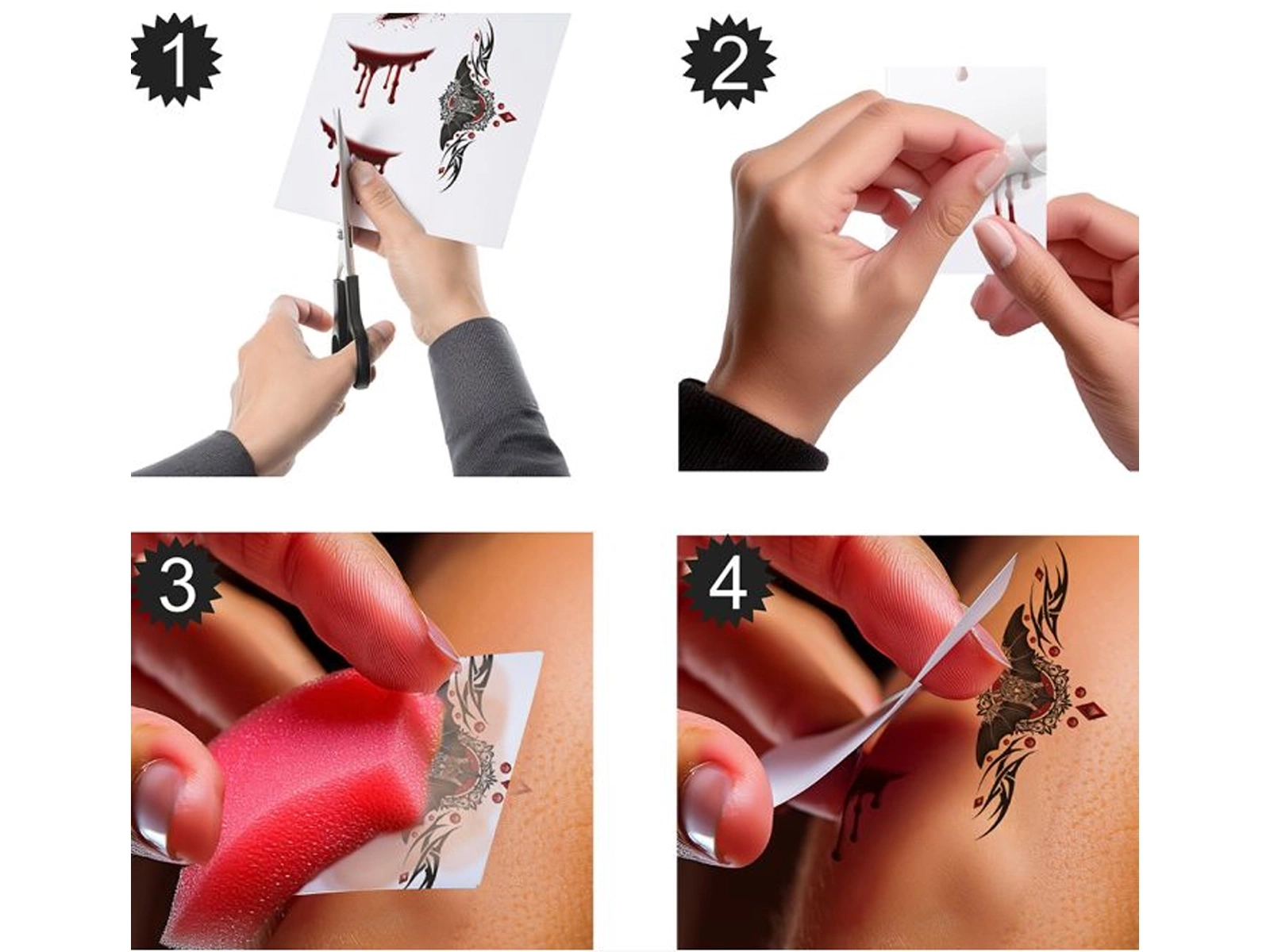 1

2

3

4